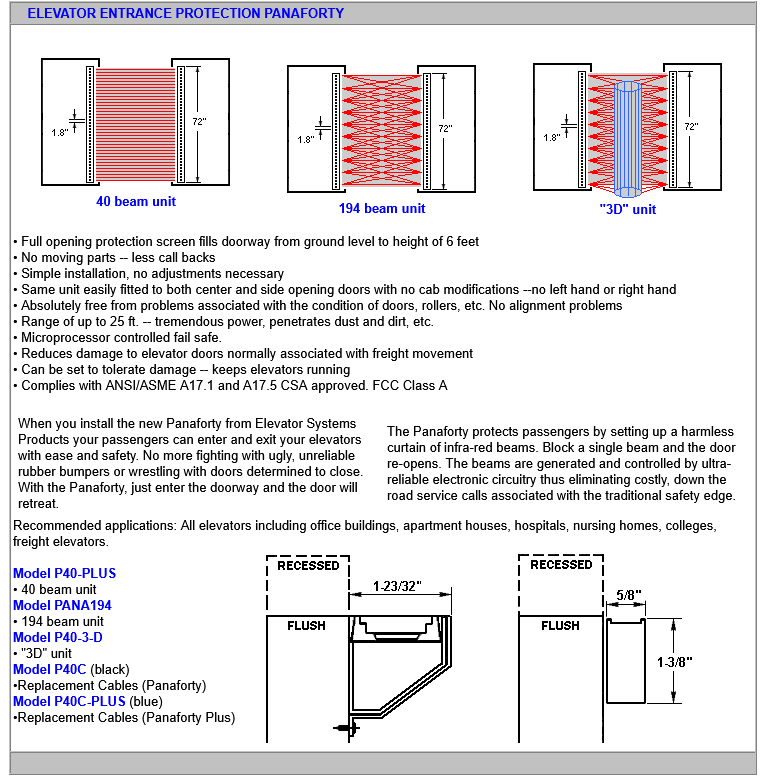 ELEVATOR ENTRANCE PROTECTION PANAFORTY

1.8"
72"
40 beam unit

1.8"
72"
194 beam unit

1.8"
72"
"3D" unit

• Full opening protection screen fills doorway from ground level to height of 6 feet
• No moving parts -- less call backs
• Simple installation, no adjustments necessary
• Same unit easily fitted to both center and side opening doors with no cab modifications --no left hand or right hand
• Absolutely free from problems associated with the condition of doors, rollers, etc. No alignment problems
• Range of up to 25 ft. -- tremendous power, penetrates dust and dirt, etc.
• Microprocessor controlled fail safe.
• Reduces damage to elevator doors normally associated with freight movement
• Can be set to tolerate damage -- keeps elevators running
• Complies with ANSI/ASME A17.1 and A17.5 CSA approved. FCC Class A

When you install the new Panaforty from Elevator Systems Products your passengers can enter and exit your elevators with ease and safety. No more fighting with ugly, unreliable rubber bumpers or wrestling with doors determined to close. With the Panaforty, just enter the doorway and the door will retreat.

The Panaforty protects passengers by setting up a harmless curtain of infra-red beams. Block a single beam and the door re-opens. The beams are generated and controlled by ultra-reliable electronic circuitry thus eliminating costly, down the road service calls associated with the traditional safety edge.

Recommended applications: All elevators including office buildings, apartment houses, hospitals, nursing homes, colleges, freight elevators.

Model P40-PLUS
• 40 beam unit
Model PANA194
• 194 beam unit
Model P40-3-D
• "3D" unit
Model P40C (black)
•Replacement Cables (Panaforty)
Model P40C-PLUS (blue)
•Replacement Cables (Panaforty Plus)

RECESSED
1-23/32"
FLUSH

RECESSED
5/8"
FLUSH
1-3/8"